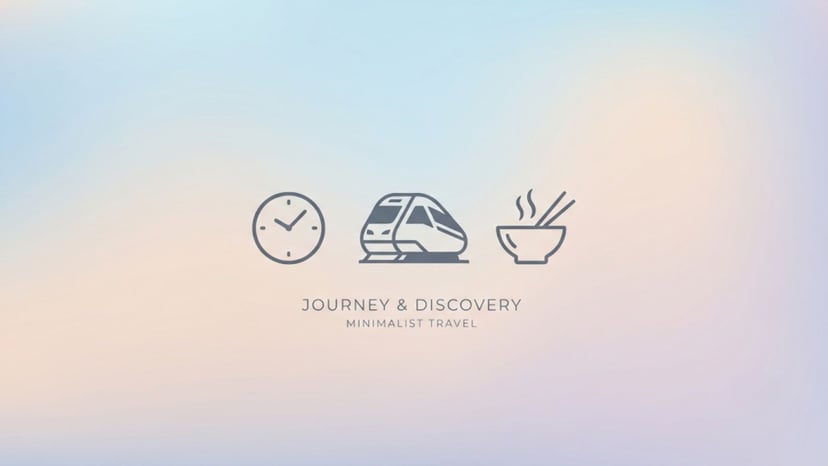 JOURNEY & DISCOVERY
MINIMALIST TRAVEL